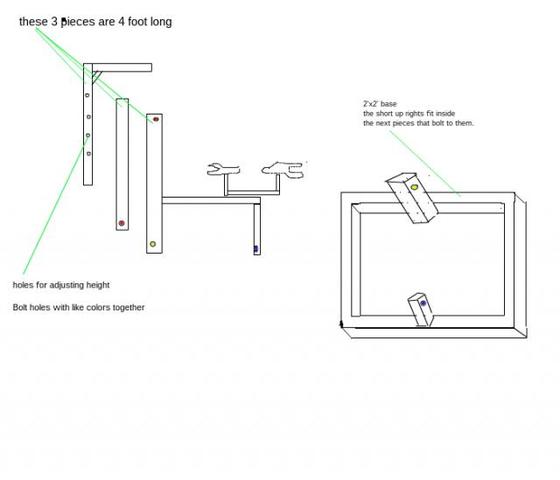 these 3 pieces are 4 foot long

2'x2' base
the short up rights fit inside
the next pieces that bolt to them.

holes for adjusting height

Bolt holes with like colors together