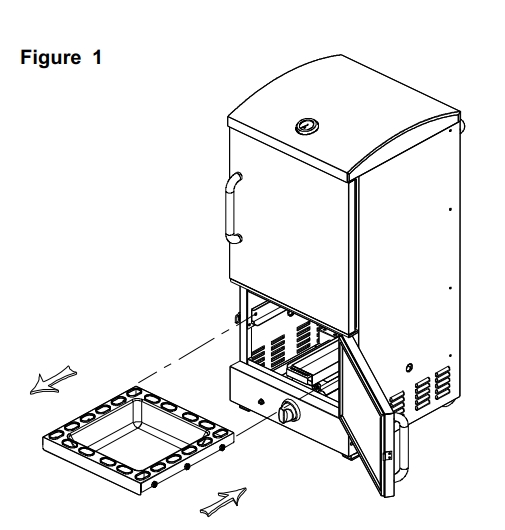 Figure 1